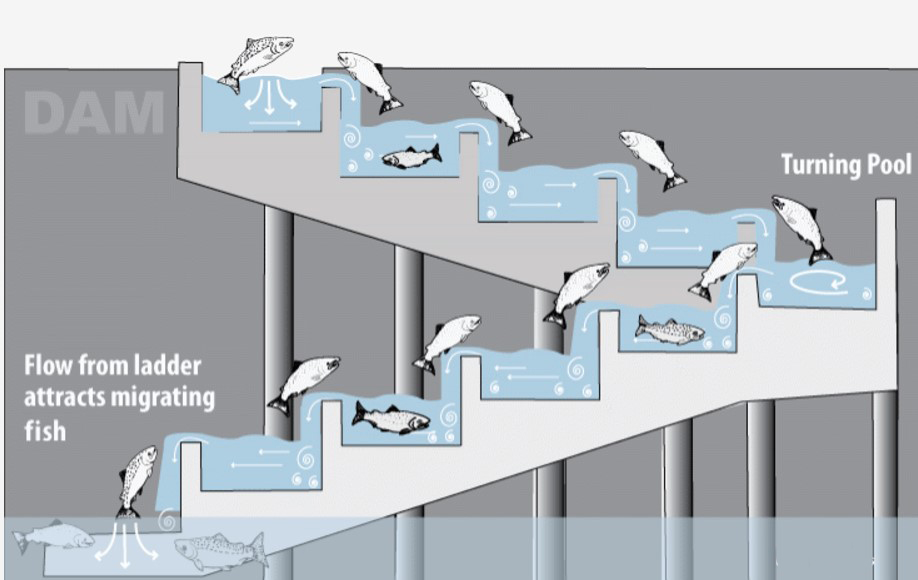 DAM

Turning Pool

Flow from ladder attracts migrating fish